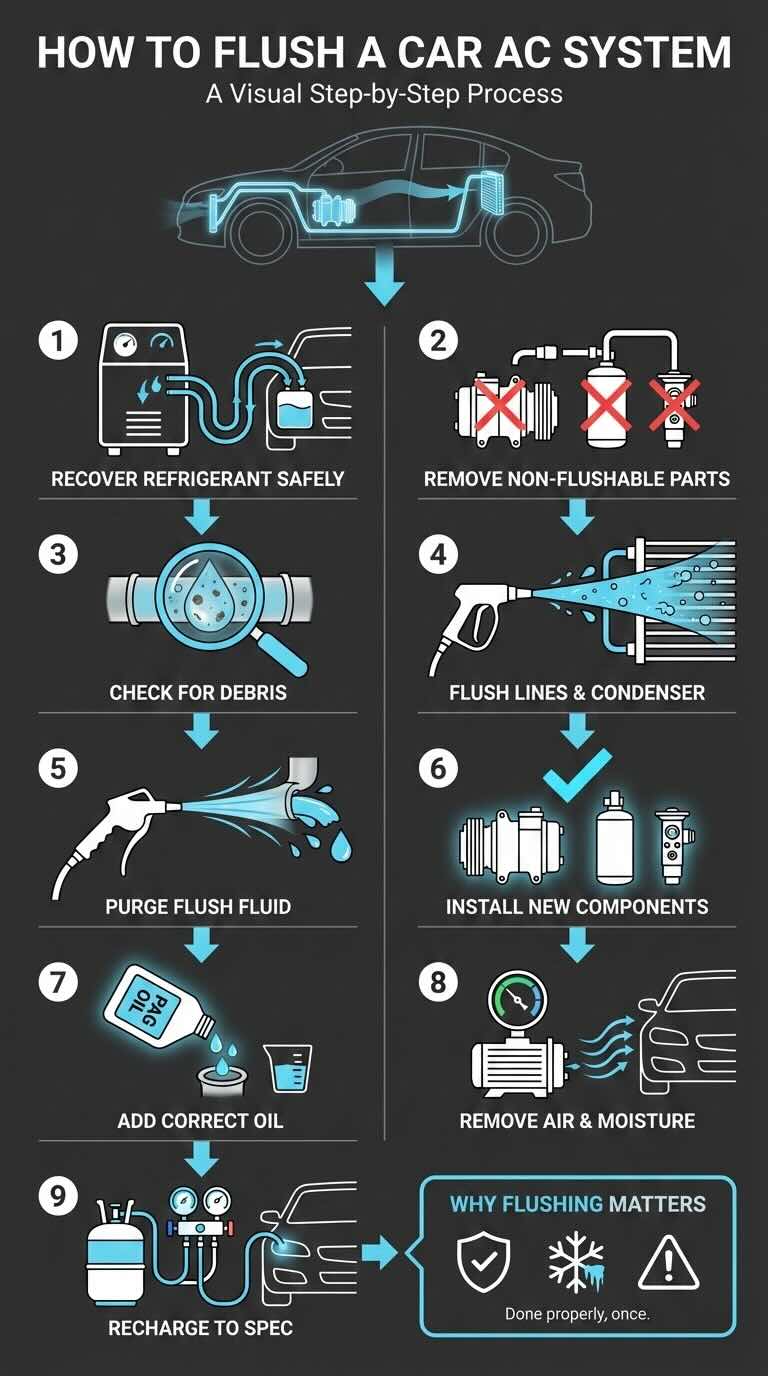 HOW TO FLUSH A CAR AC SYSTEM

A Visual Step-by-Step Process

1

RECOVER REFRIGERANT SAFELY

2

REMOVE NON-FLUSHABLE PARTS

3

CHECK FOR DEBRIS

4

FLUSH LINES & CONDENSER

5

PURGE FLUSH FLUID

6

INSTALL NEW COMPONENTS

7

PAG OIL

ADD CORRECT OIL

8

REMOVE AIR & MOISTURE

9

RECHARGE TO SPEC

WHY FLUSHING MATTERS

Done properly, once.